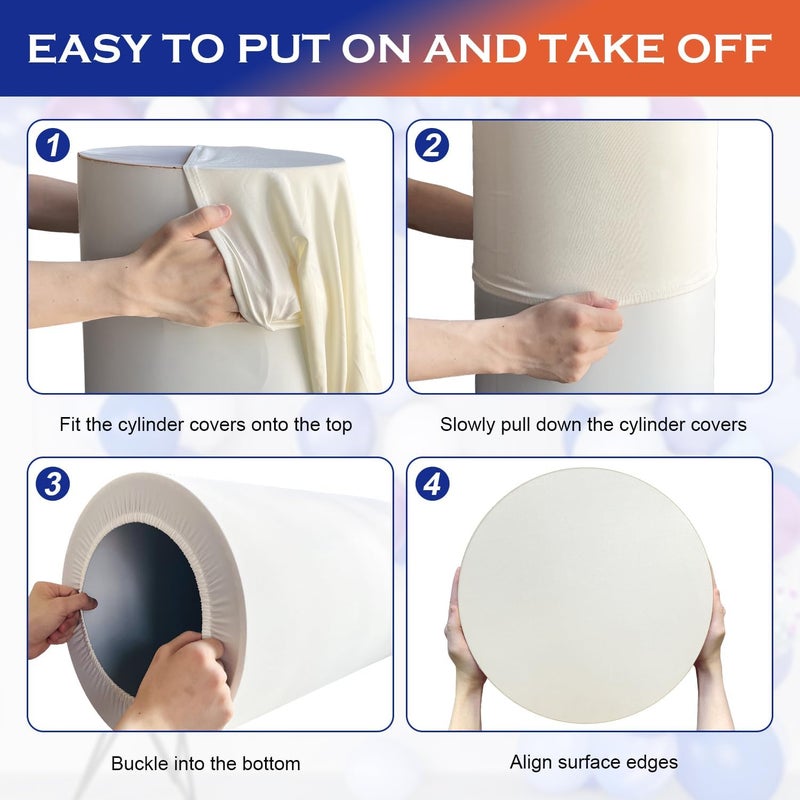 EASY TO PUT ON AND TAKE OFF

1

Fit the cylinder covers onto the top

2

Slowly pull down the cylinder covers

3

Buckle into the bottom

4

Align surface edges